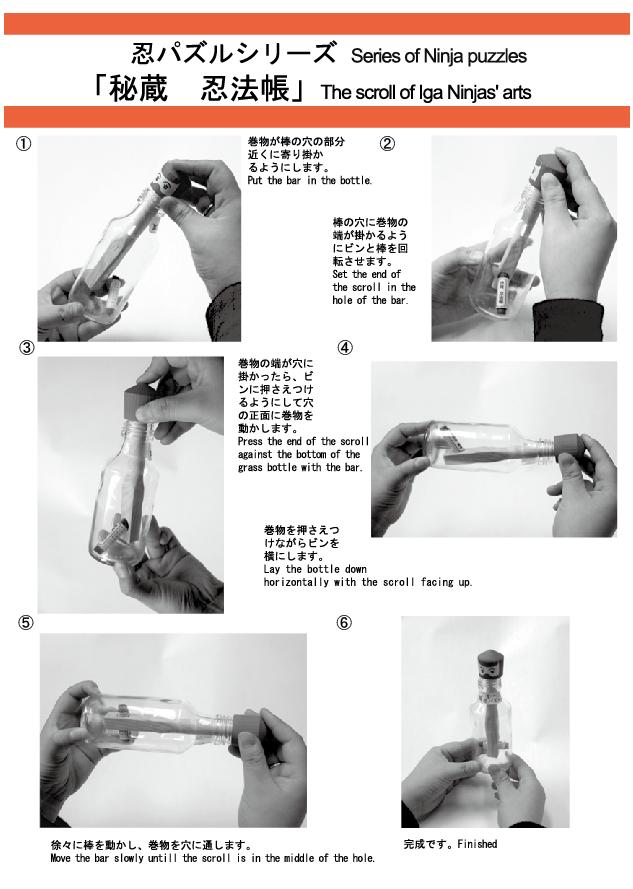 忍パズルシリーズ Series of Ninja puzzles
「秘蔵　忍法帳」The scroll of Iga Ninjas' arts

①

巻物が棒の穴の部分近くに寄り掛かるようにします。
Put the bar in the bottle.

②

棒の穴に巻物の端が掛かるようにビンと棒を回転させます。
Set the end of the scroll in the hole of the bar.

③

巻物の端が穴に掛かったら、ビンに押さえつけるようにして穴の正面に巻物を動かします。
Press the end of the scroll against the bottom of the grass bottle with the bar.

④

巻物を押さえつけながらビンを横にします。
Lay the bottle down horizontally with the scroll facing up.

⑤

徐々に棒を動かし、巻物を穴に通します。
Move the bar slowly untill the scroll is in the middle of the hole.

⑥

完成です。Finished